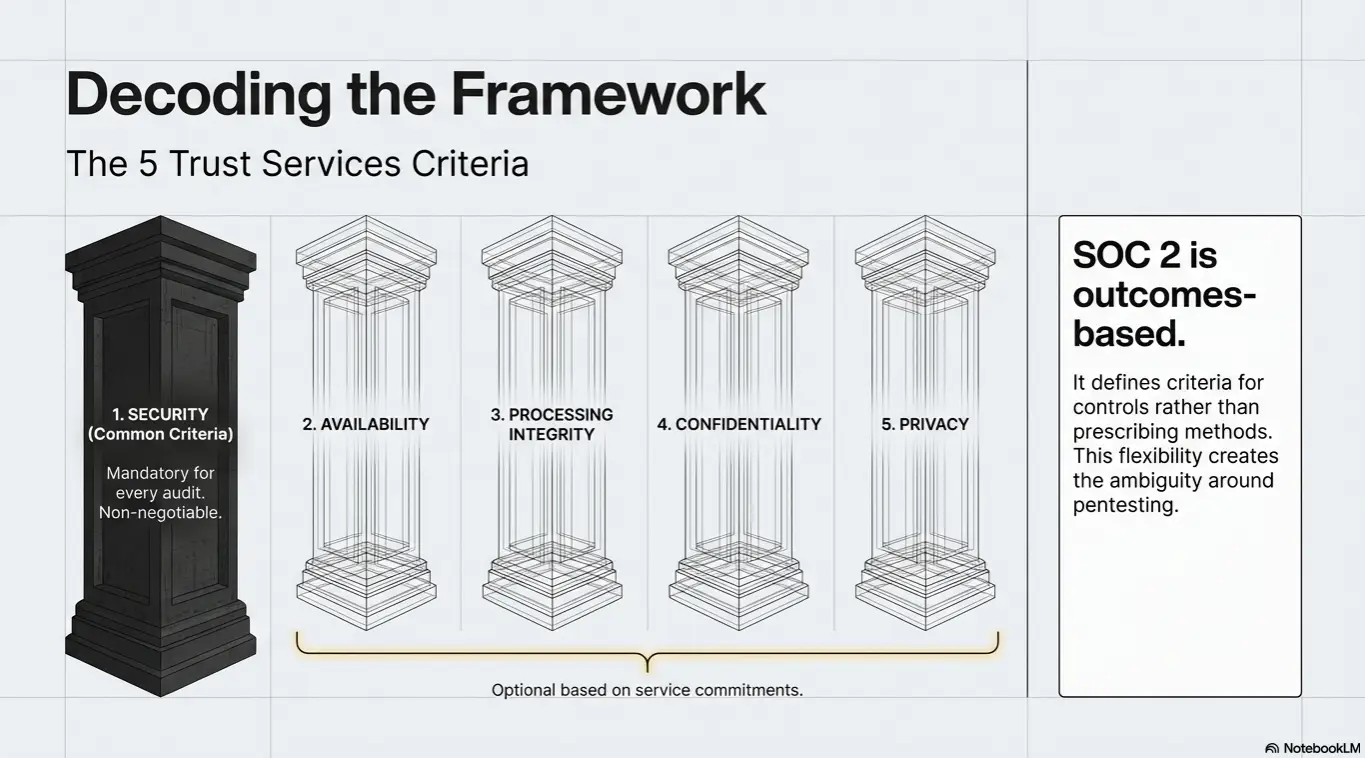 Decoding the Framework

The 5 Trust Services Criteria

1. SECURITY (Common Criteria)

Mandatory for every audit. Non-negotiable.

2. AVAILABILITY

3. PROCESSING INTEGRITY

4. CONFIDENTIALITY

5. PRIVACY

Optional based on service commitments.

SOC 2 is outcomes-based.

It defines criteria for controls rather than prescribing methods. This flexibility creates the ambiguity around pentesting.

NotebookLM